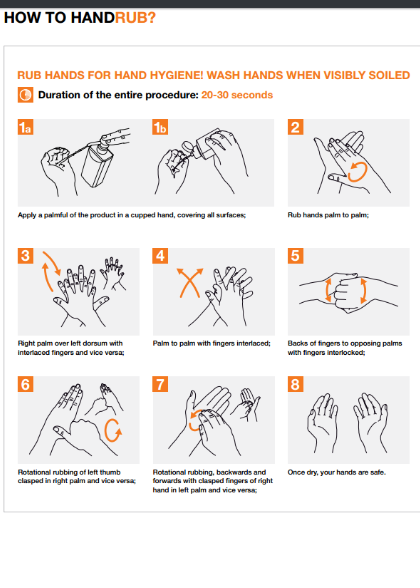 HOW TO HANDRUB?

RUB HANDS FOR HAND HYGIENE! WASH HANDS WHEN VISIBLY SOILED

Duration of the entire procedure: 20-30 seconds

1a

1b

Apply a palmful of the product in a cupped hand, covering all surfaces;

2

Rub hands palm to palm;

3

Right palm over left dorsum with interlaced fingers and vice versa;

4

Palm to palm with fingers interlaced;

5

Backs of fingers to opposing palms with fingers interlocked;

6

Rotational rubbing of left thumb clasped in right palm and vice versa;

7

Rotational rubbing, backwards and forwards with clasped fingers of right hand in left palm and vice versa;

8

Once dry, your hands are safe.